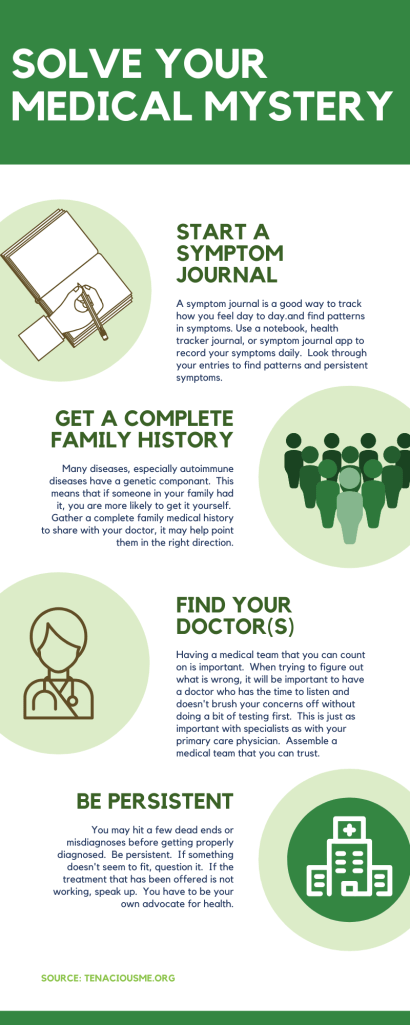 SOLVE YOUR MEDICAL MYSTERY

START A SYMPTOM JOURNAL

A symptom journal is a good way to track how you feel day to day.and find patterns in symptoms. Use a notebook, health tracker journal, or symptom journal app to record your symptoms daily. Look through your entries to find patterns and persistent symptoms.

GET A COMPLETE FAMILY HISTORY

Many diseases, especially autoimmune diseases have a genetic componant. This means that if someone in your family had it, you are more likely to get it yourself. Gather a complete family medical history to share with your doctor, it may help point them in the right direction.

FIND YOUR DOCTOR(S)

Having a medical team that you can count on is important. When trying to figure out what is wrong, it will be important to have a doctor who has the time to listen and doesn't brush your concerns off without doing a bit of testing first. This is just as important with specialists as with your primary care physician. Assemble a medical team that you can trust.

BE PERSISTENT

You may hit a few dead ends or misdiagnoses before getting properly diagnosed. Be persistent. If something doesn't seem to fit, question it. If the treatment that has been offered is not working, speak up. You have to be your own advocate for health.

SOURCE: TENACIOUSME.ORG